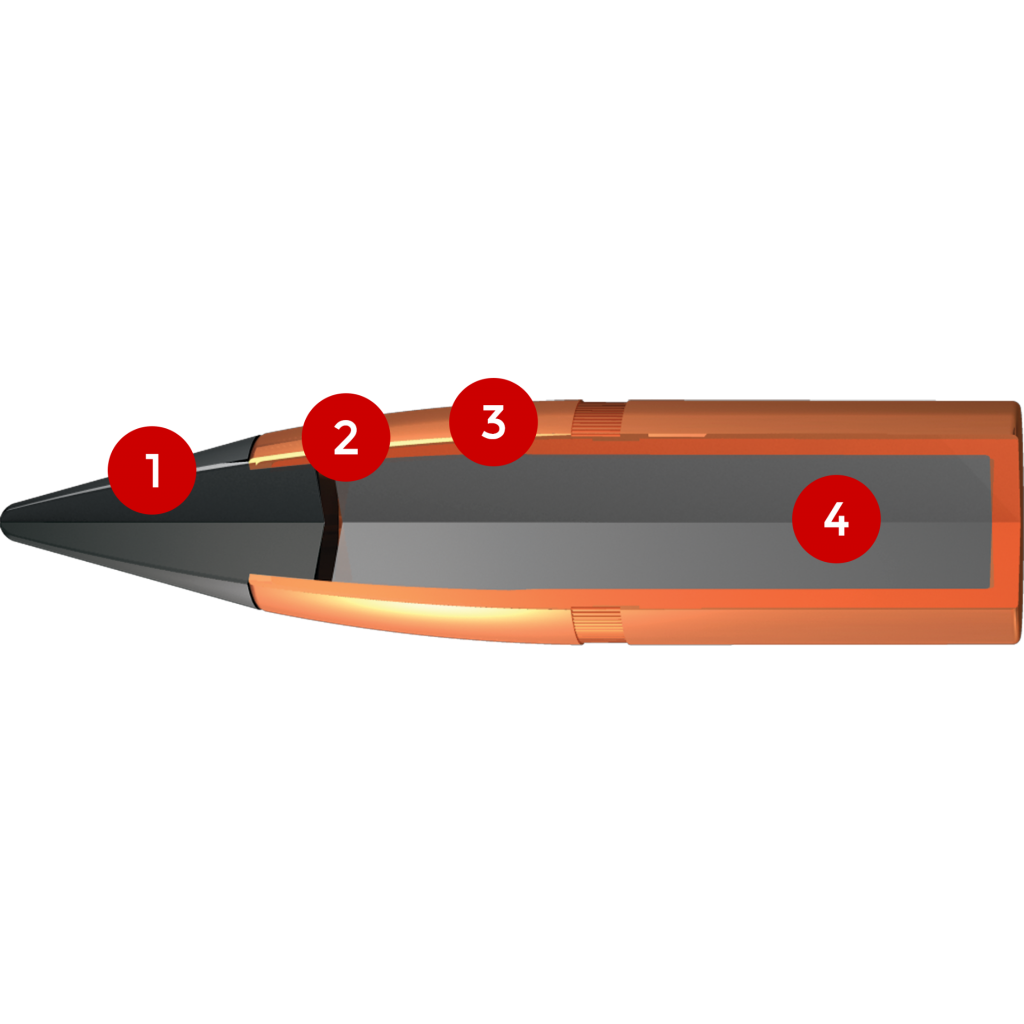 1
2
3
4